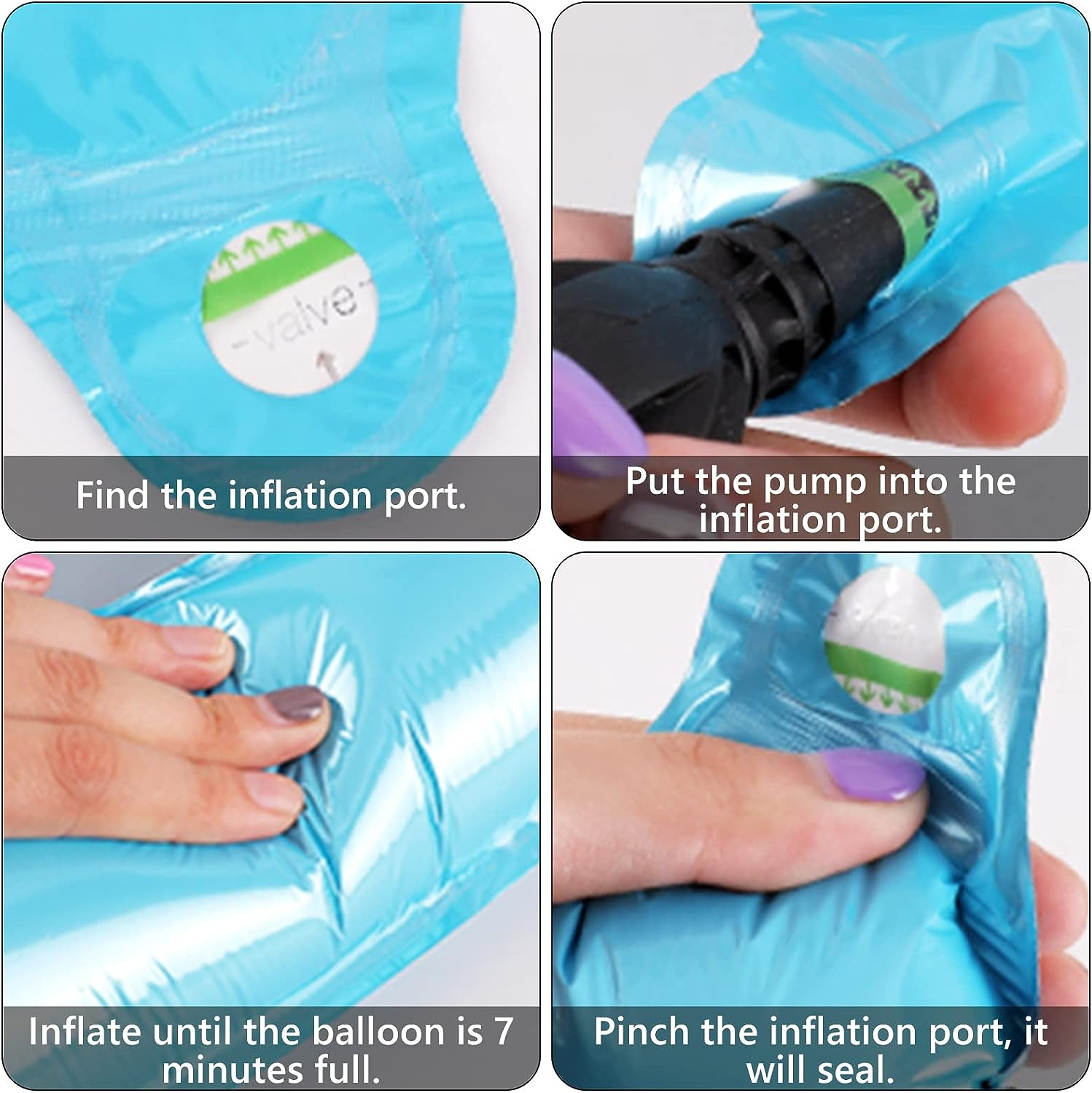 -valve-

Find the inflation port.

Put the pump into the inflation port.

Inflate until the balloon is 7 minutes full.

Pinch the inflation port, it will seal.