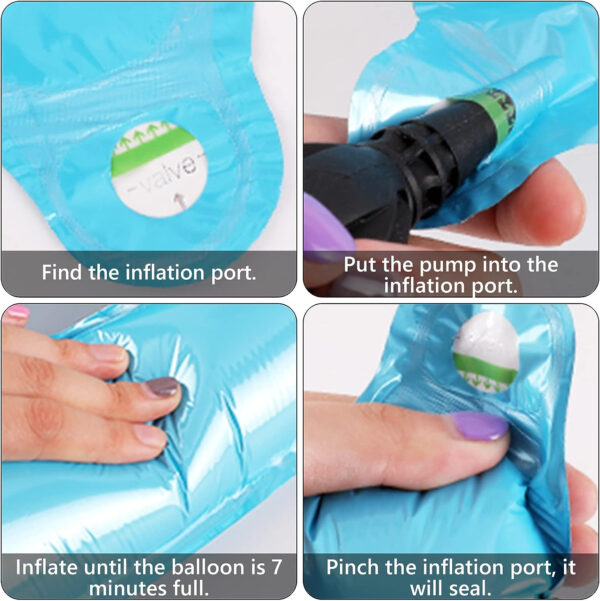 -valve-

Find the inflation port.

Put the pump into the inflation port.

Inflate until the balloon is 7 minutes full.

Pinch the inflation port, it will seal.