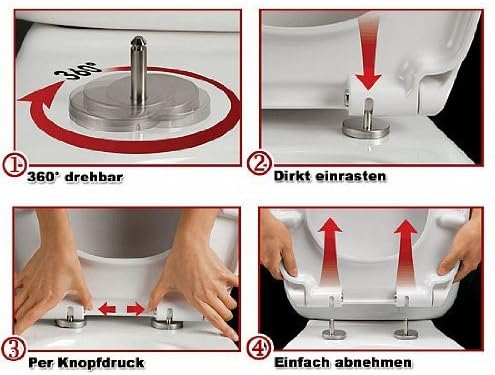 360°

1 360° drehbar

2 Dirkt einrasten

3 Per Knopfdruck

4 Einfach abnehmen